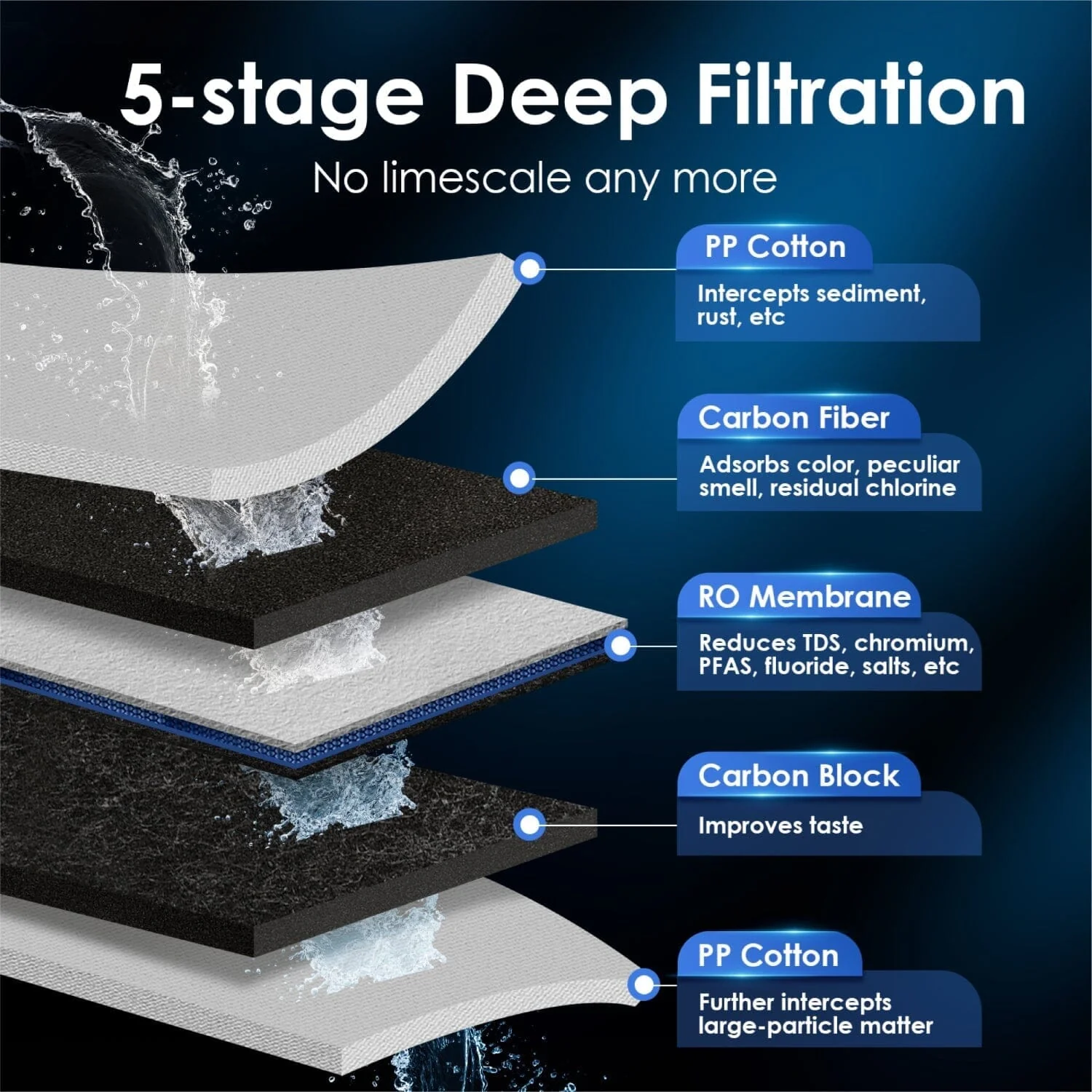 5-stage Deep Filtration

No limescale any more

PP Cotton

Intercepts sediment, rust, etc

Carbon Fiber

Adsorbs color, peculiar smell, residual chlorine

RO Membrane

Reduces TDS, chromium, PFAS, fluoride, salts, etc

Carbon Block

Improves taste

PP Cotton

Further intercepts large-particle matter